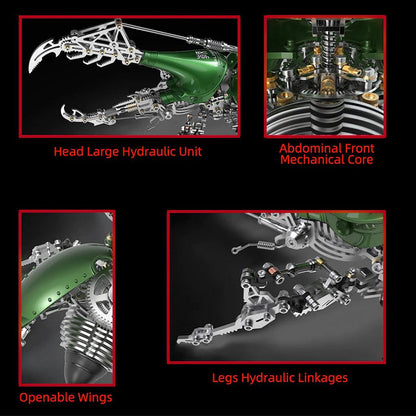 Head Large Hydraulic Unit

Abdominal Front Mechanical Core

Openable Wings

Legs Hydraulic Linkages