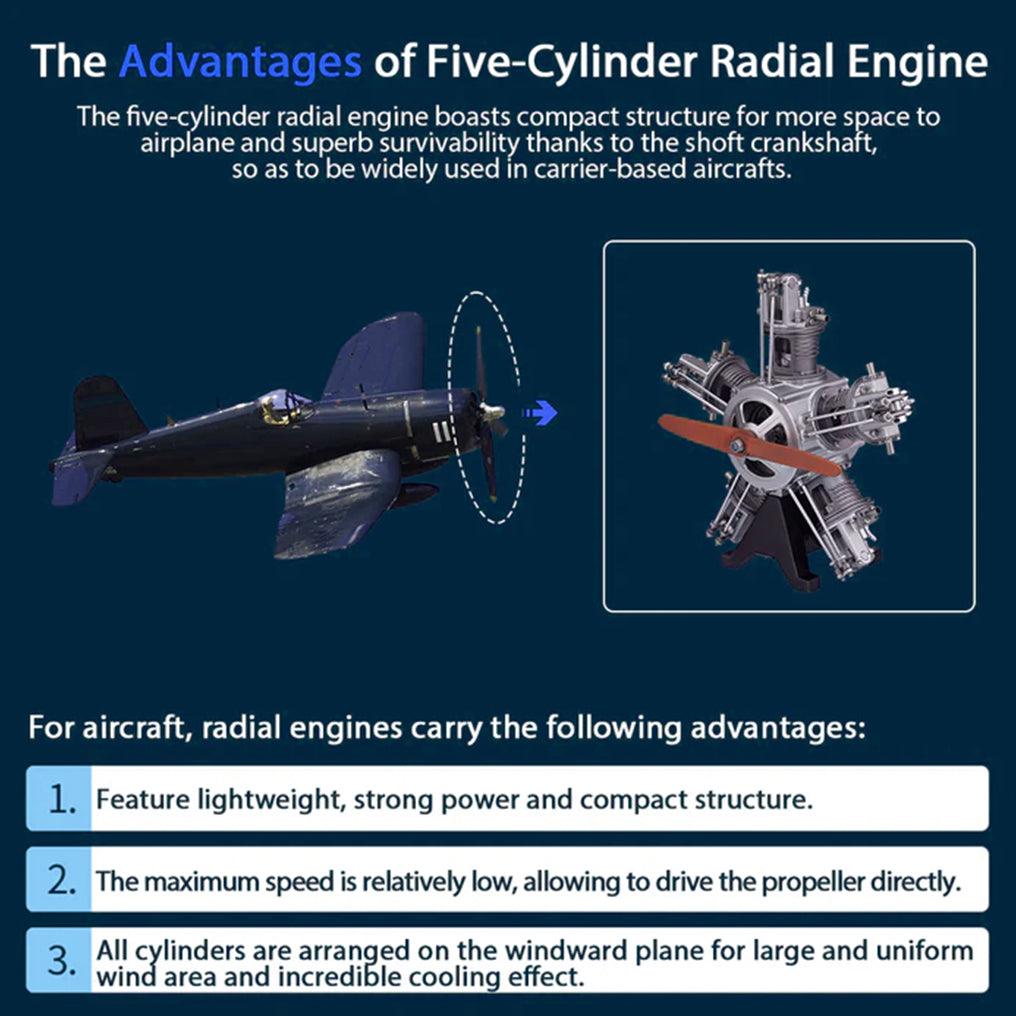 The Advantages of Five-Cylinder Radial Engine

The five-cylinder radial engine boasts compact structure for more space to airplane and superb survivability thanks to the shoft crankshaft, so as to be widely used in carrier-based aircrafts.

For aircraft, radial engines carry the following advantages:

1. Feature lightweight, strong power and compact structure.

2. The maximum speed is relatively low, allowing to drive the propeller directly.

3. All cylinders are arranged on the windward plane for large and uniform wind area and incredible cooling effect.